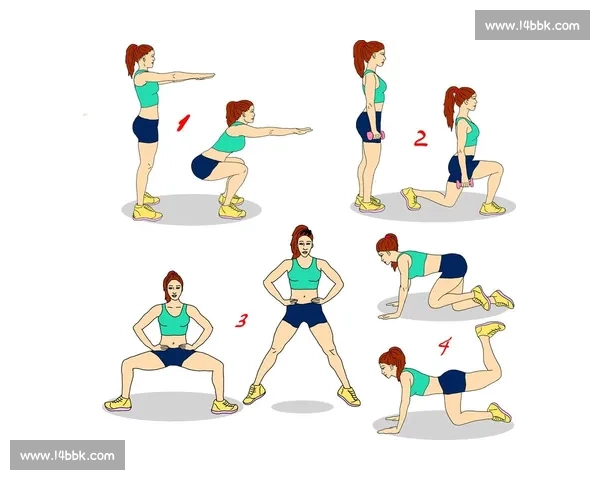 www.14bbk.com

1

2

3

4

www.14bbk.com